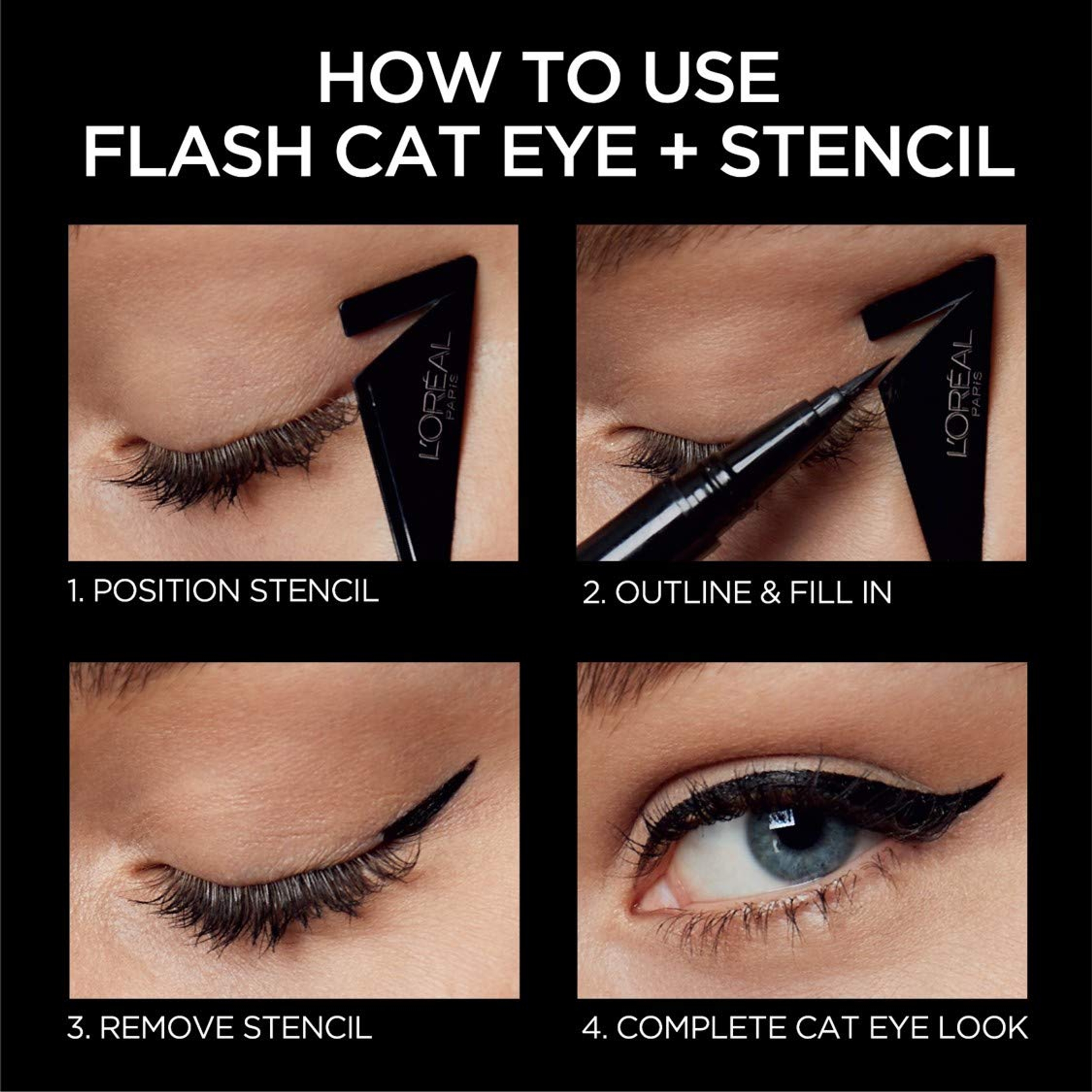 HOW TO USE
FLASH CAT EYE + STENCIL

L'ORÉAL PARIS

1. POSITION STENCIL

L'ORÉAL PARIS

2. OUTLINE & FILL IN

3. REMOVE STENCIL

4. COMPLETE CAT EYE LOOK